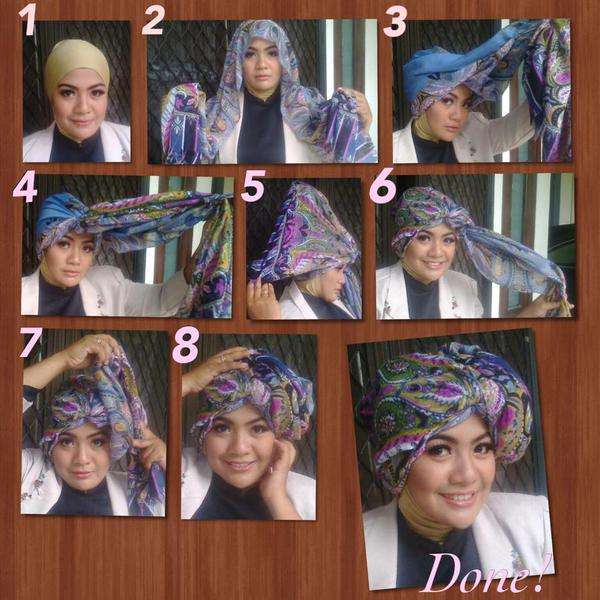 1
2
3
4
5
6
7
8
Done!