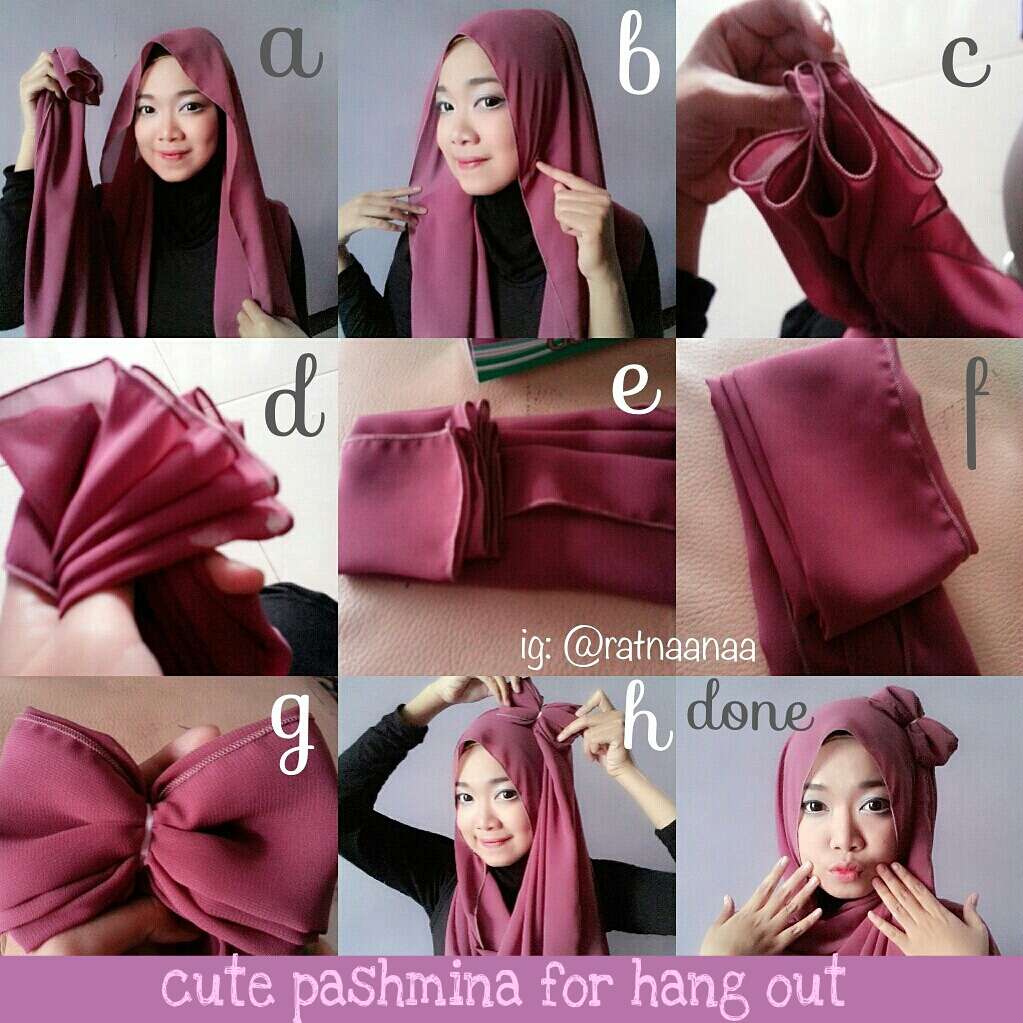 a

b

c

d

e

f

ig: @ratnaanaa

g

h

done

cute pashmina for hang out